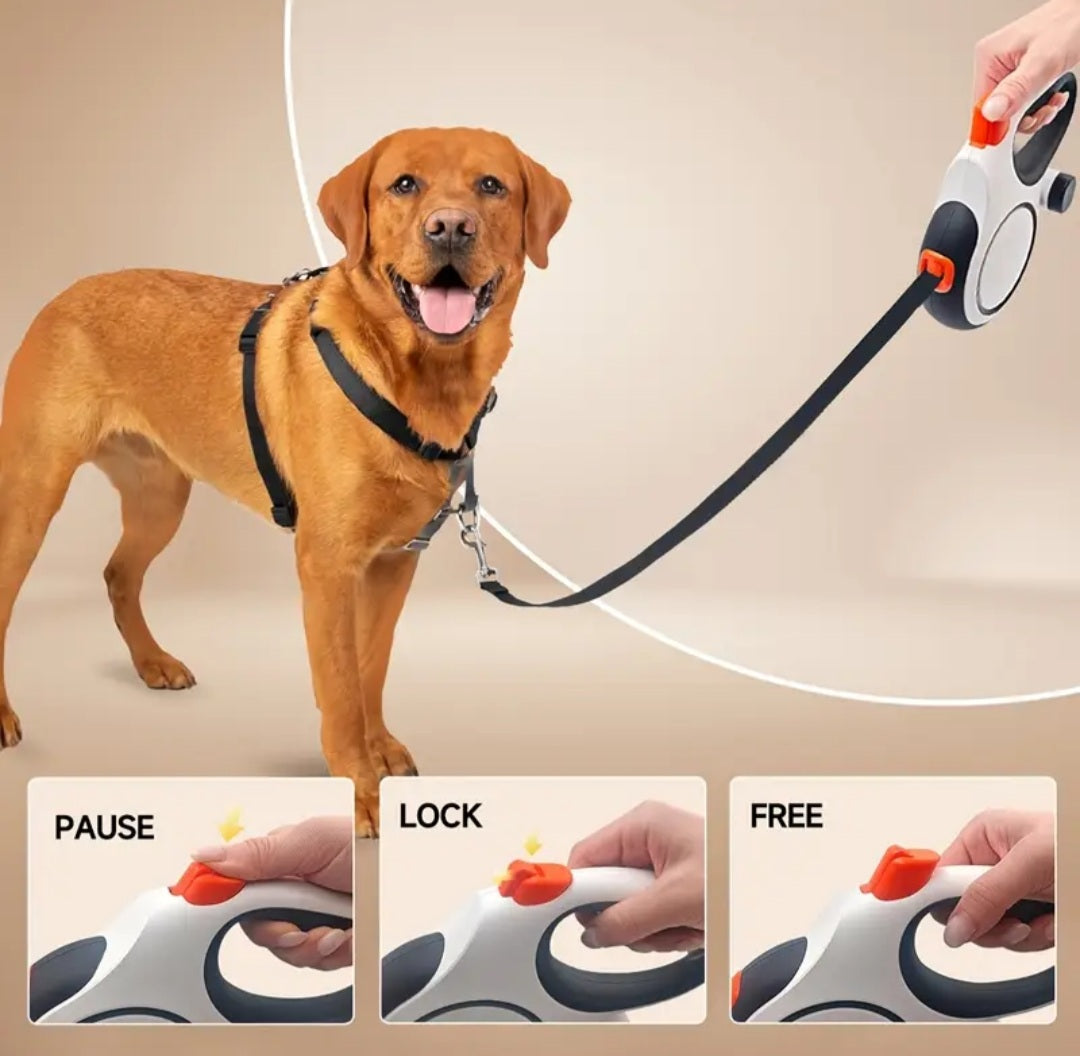 PAUSE

LOCK

FREE